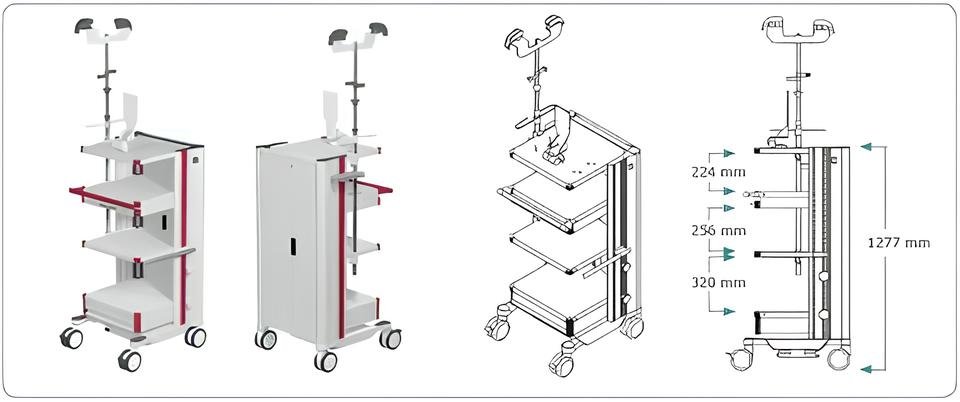 224 mm
256 mm
320 mm
1277 mm